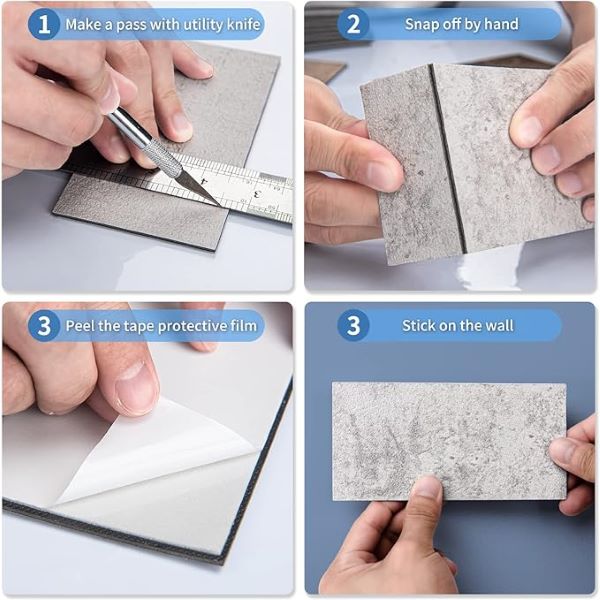 1 Make a pass with utility knife

4 3

2 Snap off by hand

3 Peel the tape protective film

3 Stick on the wall