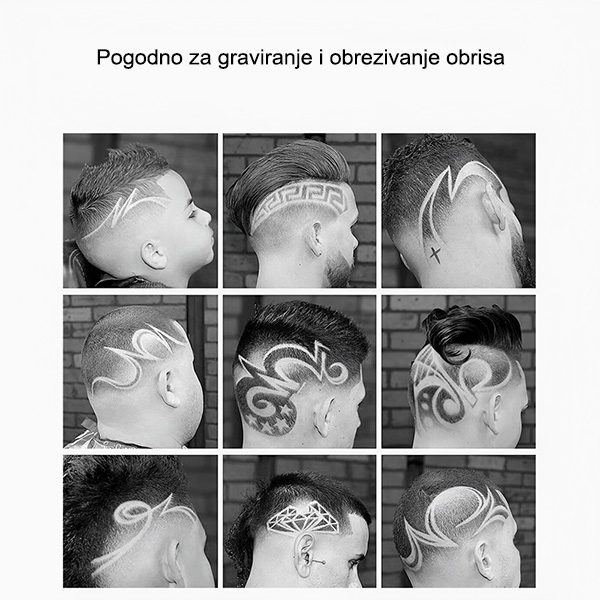 Pogodno za graviranje i obrezivanje obrisa